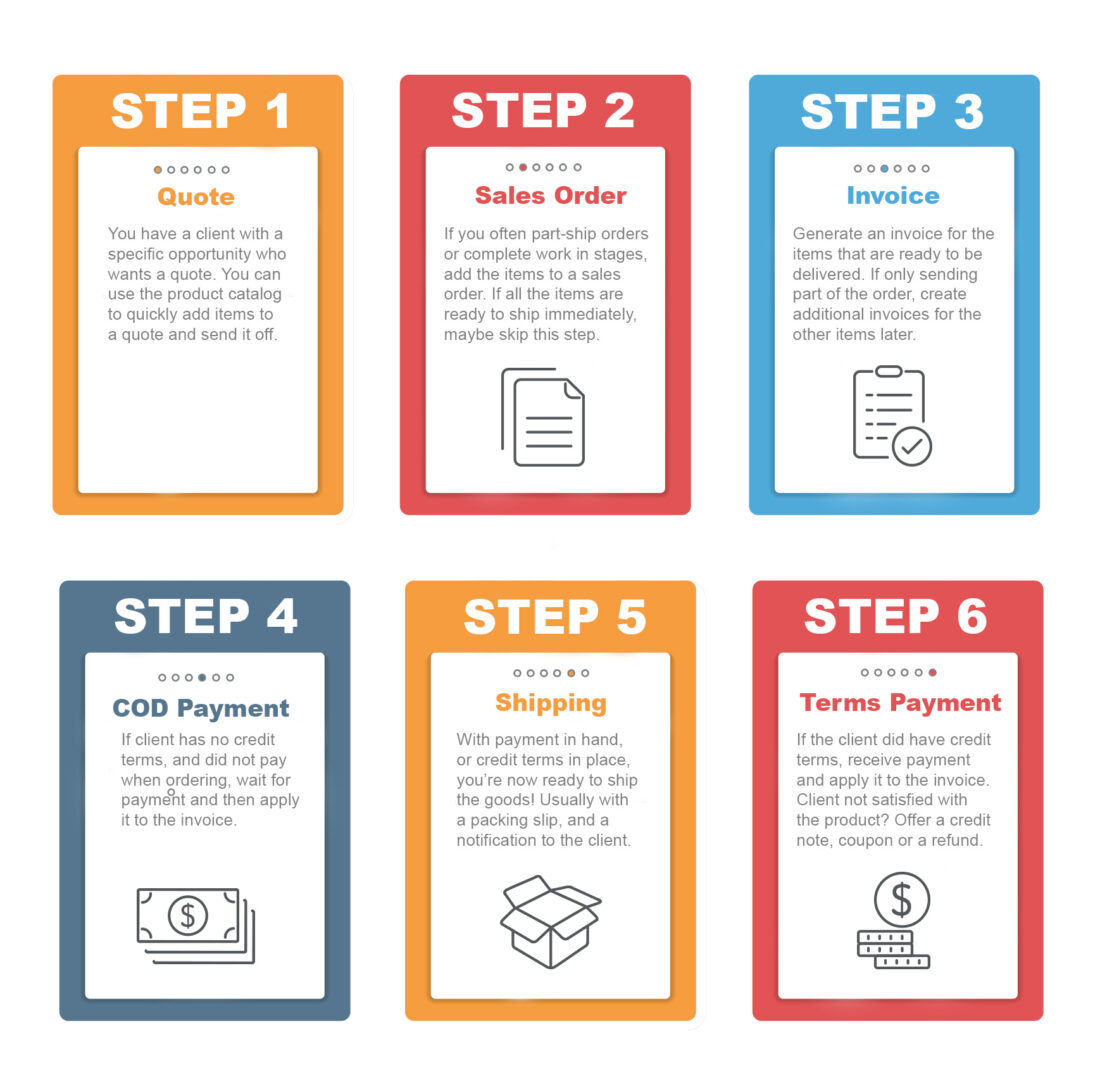 STEP 1

Quote

You have a client with a specific opportunity who wants a quote. You can use the product catalog to quickly add items to a quote and send it off.

STEP 2

Sales Order

If you often part-ship orders or complete work in stages, add the items to a sales order. If all the items are ready to ship immediately, maybe skip this step.

STEP 3

Invoice

Generate an invoice for the items that are ready to be delivered. If only sending part of the order, create additional invoices for the other items later.

STEP 4

COD Payment

If client has no credit terms, and did not pay when ordering, wait for payment and then apply it to the invoice.

$

STEP 5

Shipping

With payment in hand, or credit terms in place, you're now ready to ship the goods! Usually with a packing slip, and a notification to the client.

STEP 6

Terms Payment

If the client did have credit terms, receive payment and apply it to the invoice. Client not satisfied with the product? Offer a credit note, coupon or a refund.

$